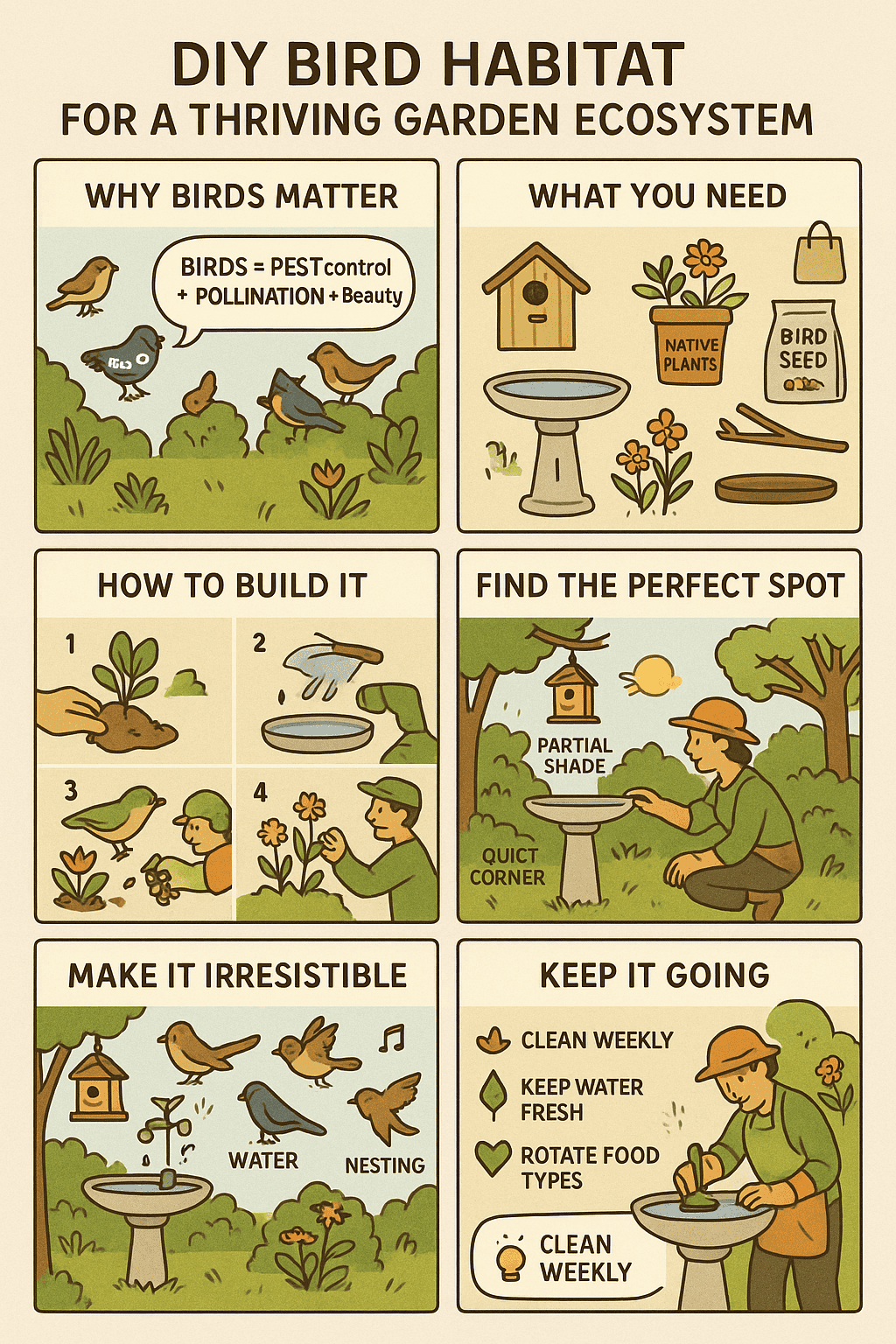 DIY BIRD HABITAT
FOR A THRIVING GARDEN ECOSYSTEM

WHY BIRDS MATTER

BIRDS = PESTcontrol + POLLINATION + Beauty

WHAT YOU NEED

NATIVE PLANTS

BIRD SEED

HOW TO BUILD IT

1

2

3

4

FIND THE PERFECT SPOT

PARTIAL SHADE

QUICT CORNER

MAKE IT IRRESISTIBLE

WATER

NESTING

KEEP IT GOING

CLEAN WEEKLY

KEEP WATER FRESH

ROTATE FOOD TYPES

CLEAN WEEKLY