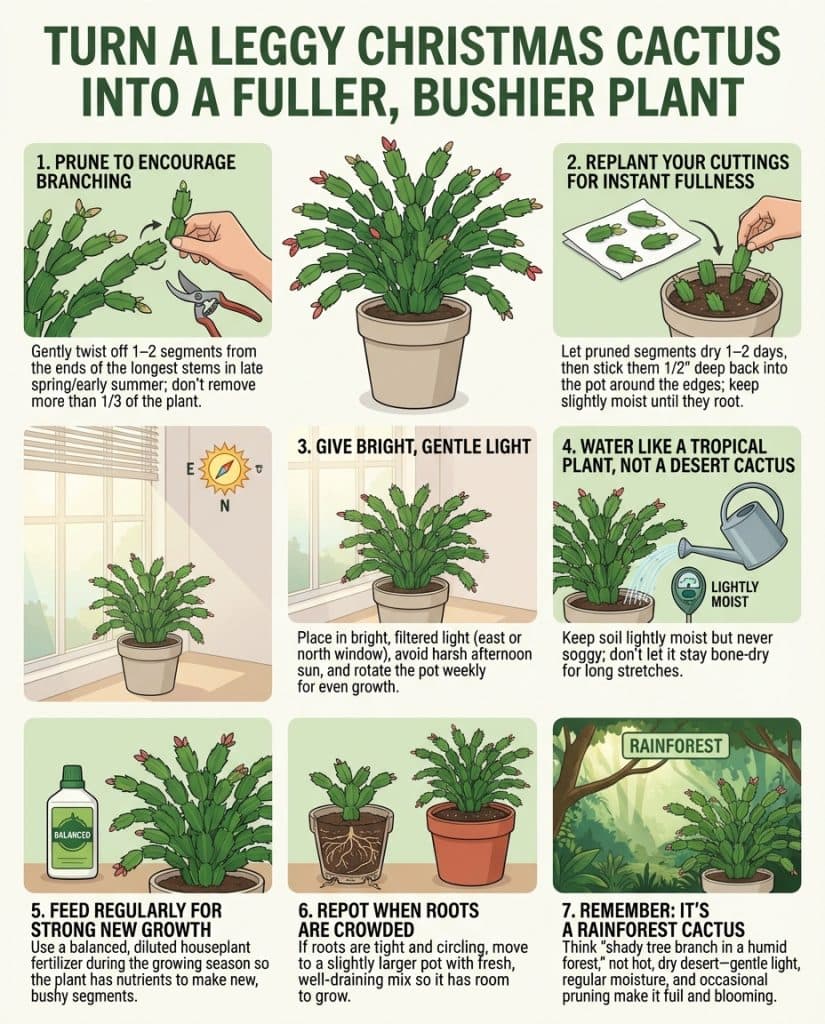 TURN A LEGGY CHRISTMAS CACTUS INTO A FULLER, BUSHIER PLANT

1. PRUNE TO ENCOURAGE BRANCHING

Gently twist off 1–2 segments from the ends of the longest stems in late spring/early summer; don't remove more than 1/3 of the plant.

2. REPLANT YOUR CUTTINGS FOR INSTANT FULLNESS

Let pruned segments dry 1–2 days, then stick them 1/2" deep back into the pot around the edges; keep slightly moist until they root.

E

N

3. GIVE BRIGHT, GENTLE LIGHT

Place in bright, filtered light (east or north window), avoid harsh afternoon sun, and rotate the pot weekly for even growth.

4. WATER LIKE A TROPICAL PLANT, NOT A DESERT CACTUS

LIGHTLY MOIST

Keep soil lightly moist but never soggy; don't let it stay bone-dry for long stretches.

BALANCED

5. FEED REGULARLY FOR STRONG NEW GROWTH

Use a balanced, diluted houseplant fertilizer during the growing season so the plant has nutrients to make new, bushy segments.

6. REPOT WHEN ROOTS ARE CROWDED

If roots are tight and circling, move to a slightly larger pot with fresh, well-draining mix so it has room to grow.

RAINFOREST

7. REMEMBER: IT'S A RAINFOREST CACTUS

Think "shady tree branch in a humid forest," not hot, dry desert—gentle light, regular moisture, and occasional pruning make it full and blooming.