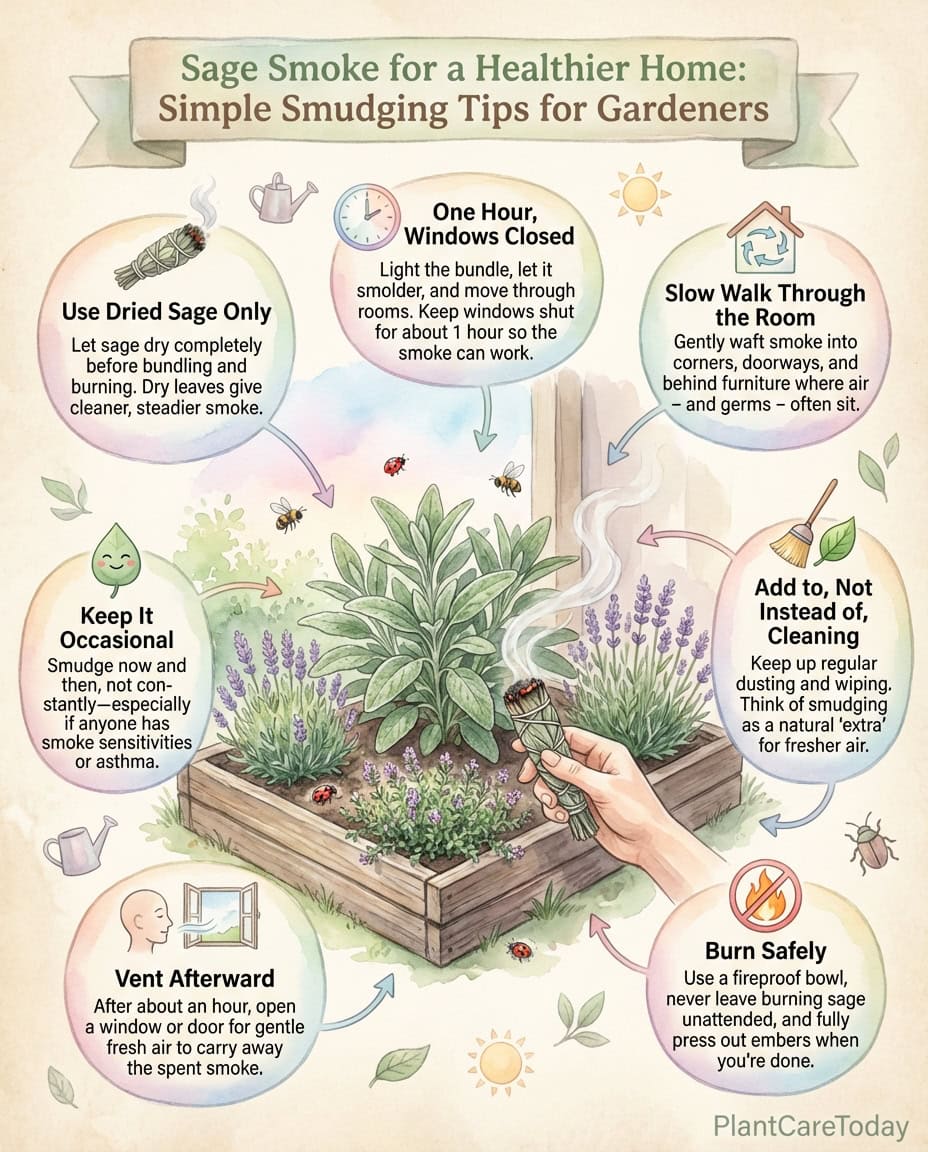 Sage Smoke for a Healthier Home: Simple Smudging Tips for Gardeners

Use Dried Sage Only
Let sage dry completely before bundling and burning. Dry leaves give cleaner, steadier smoke.

One Hour, Windows Closed
Light the bundle, let it smolder, and move through rooms. Keep windows shut for about 1 hour so the smoke can work.

Slow Walk Through the Room
Gently waft smoke into corners, doorways, and behind furniture where air – and germs – often sit.

Keep It Occasional
Smudge now and then, not constantly—especially if anyone has smoke sensitivities or asthma.

Add to, Not Instead of, Cleaning
Keep up regular dusting and wiping. Think of smudging as a natural 'extra' for fresher air.

Vent Afterward
After about an hour, open a window or door for gentle fresh air to carry away the spent smoke.

Burn Safely
Use a fireproof bowl, never leave burning sage unattended, and fully press out embers when you're done.

PlantCareToday