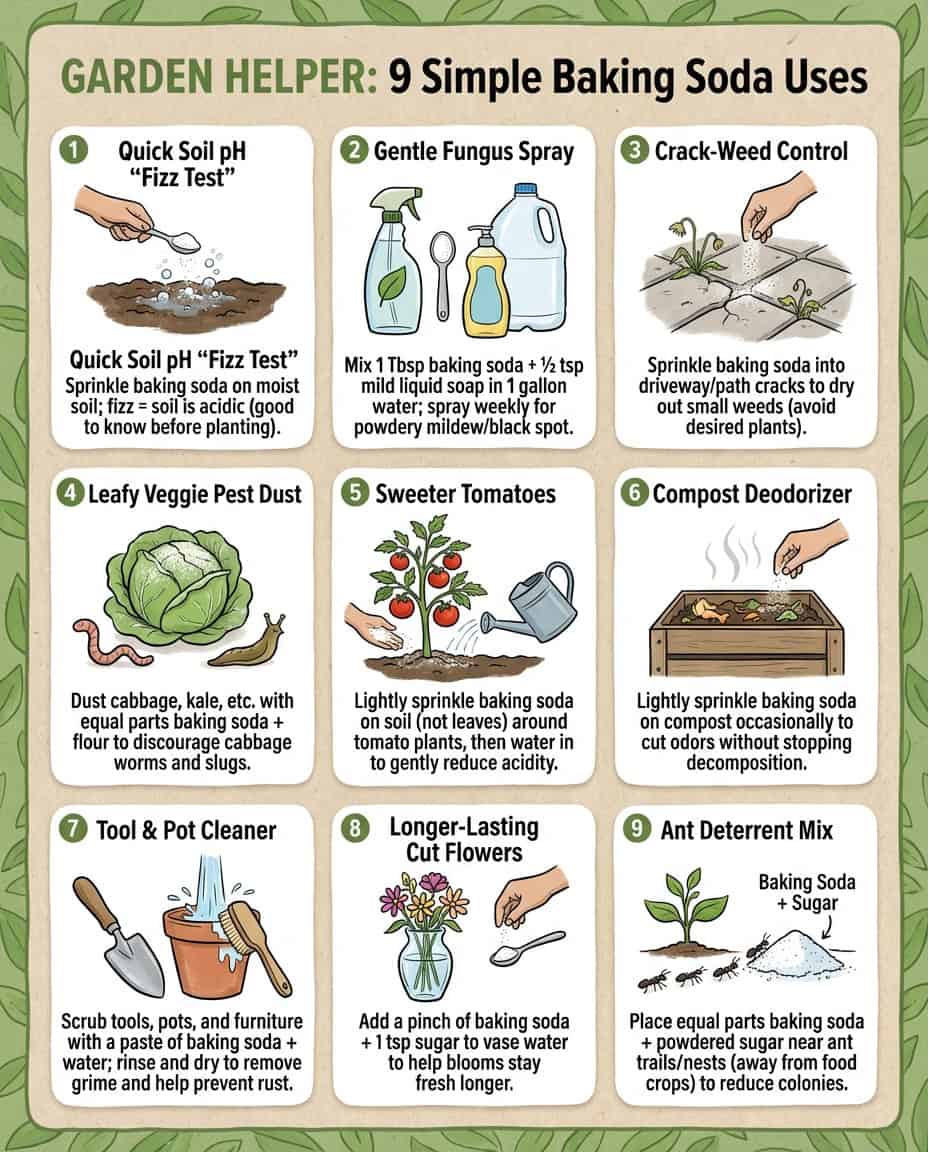 GARDEN HELPER: 9 Simple Baking Soda Uses

1 Quick Soil pH "Fizz Test"

Quick Soil pH "Fizz Test"
Sprinkle baking soda on moist soil; fizz = soil is acidic (good to know before planting).

2 Gentle Fungus Spray

Mix 1 Tbsp baking soda + ½ tsp mild liquid soap in 1 gallon water; spray weekly for powdery mildew/black spot.

3 Crack-Weed Control

Sprinkle baking soda into driveway/path cracks to dry out small weeds (avoid desired plants).

4 Leafy Veggie Pest Dust

Dust cabbage, kale, etc. with equal parts baking soda + flour to discourage cabbage worms and slugs.

5 Sweeter Tomatoes

Lightly sprinkle baking soda on soil (not leaves) around tomato plants, then water in to gently reduce acidity.

6 Compost Deodorizer

Lightly sprinkle baking soda on compost occasionally to cut odors without stopping decomposition.

7 Tool & Pot Cleaner

Scrub tools, pots, and furniture with a paste of baking soda + water; rinse and dry to remove grime and help prevent rust.

8 Longer-Lasting Cut Flowers

Add a pinch of baking soda + 1 tsp sugar to vase water to help blooms stay fresh longer.

9 Ant Deterrent Mix

Baking Soda + Sugar

Place equal parts baking soda + powdered sugar near ant trails/nests (away from food crops) to reduce colonies.