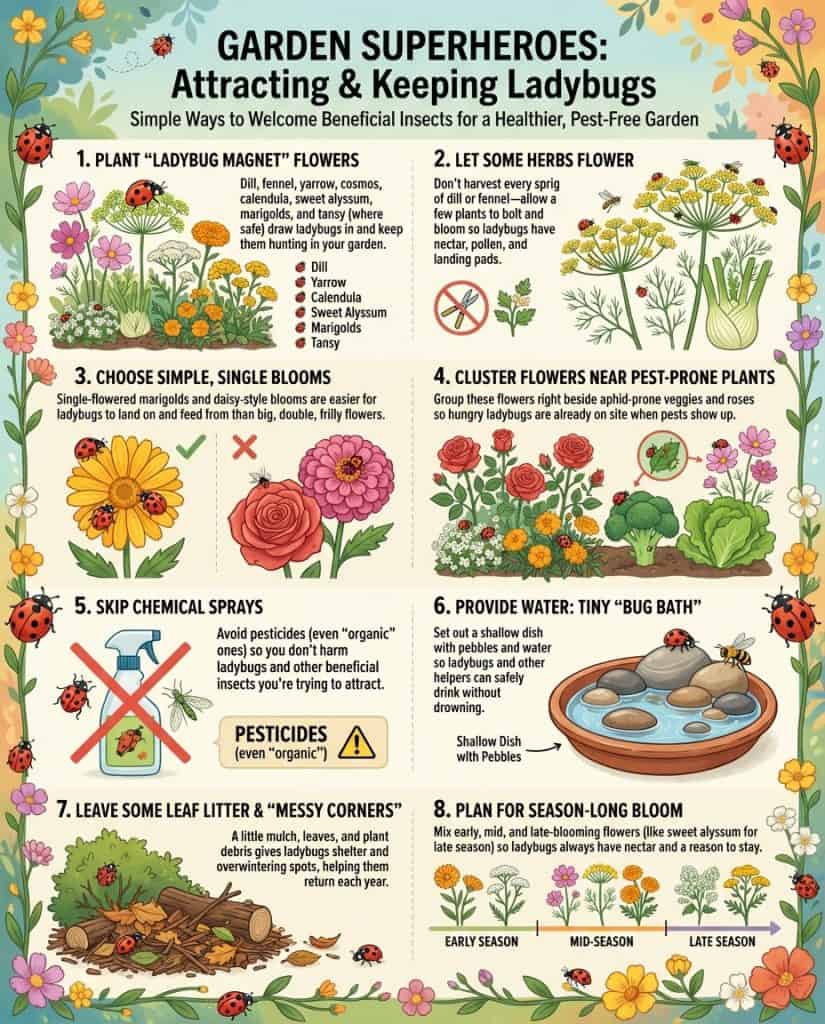 GARDEN SUPERHEROES: Attracting & Keeping Ladybugs

Simple Ways to Welcome Beneficial Insects for a Healthier, Pest-Free Garden

1. PLANT "LADYBUG MAGNET" FLOWERS

Dill, fennel, yarrow, cosmos, calendula, sweet alyssum, marigolds, and tansy (where safe) draw ladybugs in and keep them hunting in your garden.

Dill
Yarrow
Calendula
Sweet Alyssum
Marigolds
Tansy

2. LET SOME HERBS FLOWER

Don't harvest every sprig of dill or fennel—allow a few plants to bolt and bloom so ladybugs have nectar, pollen, and landing pads.

3. CHOOSE SIMPLE, SINGLE BLOOMS

Single-flowered marigolds and daisy-style blooms are easier for ladybugs to land on and feed from than big, double, frilly flowers.

4. CLUSTER FLOWERS NEAR PEST-PRONE PLANTS

Group these flowers right beside aphid-prone veggies and roses so hungry ladybugs are already on site when pests show up.

5. SKIP CHEMICAL SPRAYS

Avoid pesticides (even "organic" ones) so you don't harm ladybugs and other beneficial insects you're trying to attract.

PESTICIDES (even "organic")

6. PROVIDE WATER: TINY "BUG BATH"

Set out a shallow dish with pebbles and water so ladybugs and other helpers can safely drink without drowning.

Shallow Dish with Pebbles

7. LEAVE SOME LEAF LITTER & "MESSY CORNERS"

A little mulch, leaves, and plant debris gives ladybugs shelter and overwintering spots, helping them return each year.

8. PLAN FOR SEASON-LONG BLOOM

Mix early, mid, and late-blooming flowers (like sweet alyssum for late season) so ladybugs always have nectar and a reason to stay.

EARLY SEASON
MID-SEASON
LATE SEASON